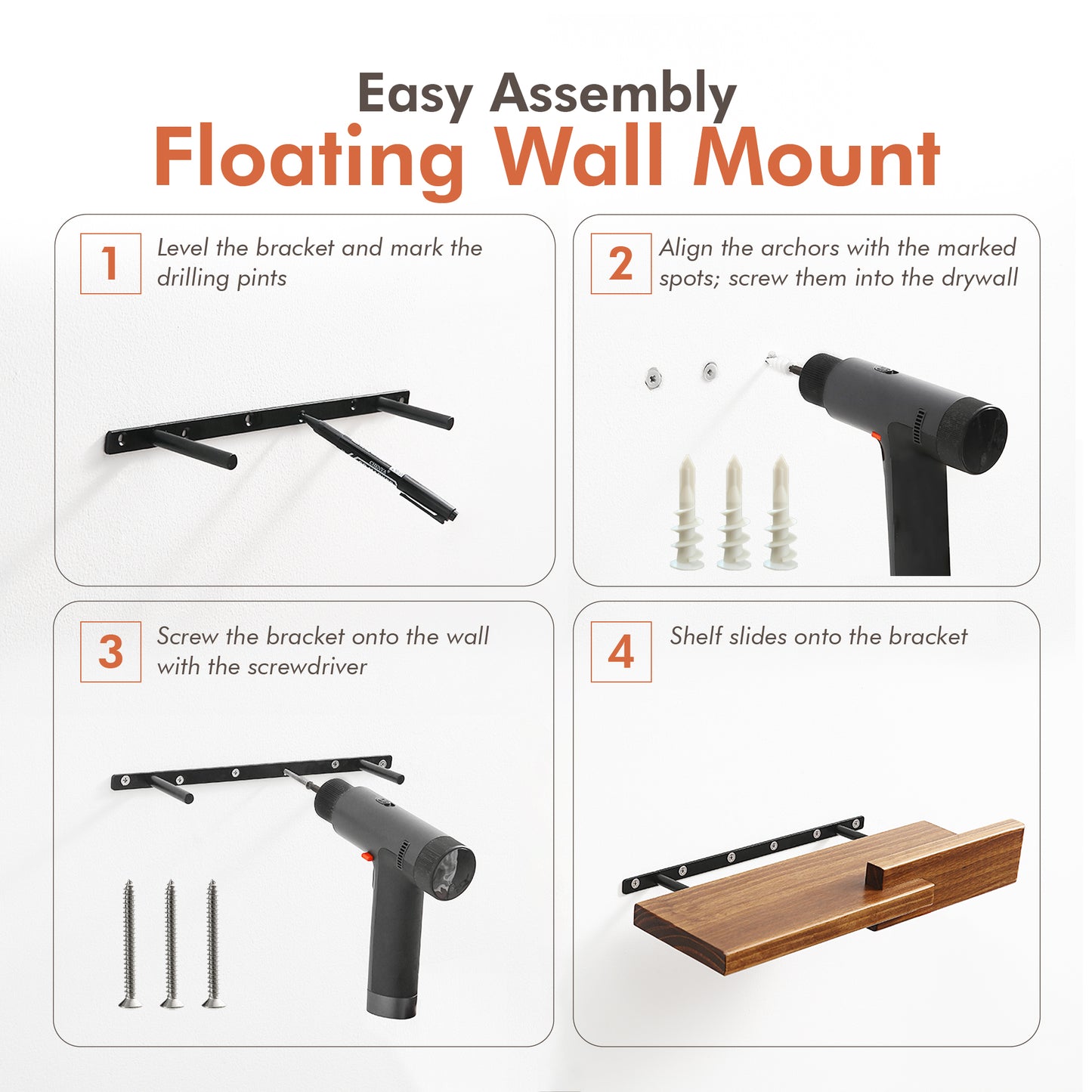 Easy Assembly
Floating Wall Mount

1
Level the bracket and mark the drilling pints

2
Align the archors with the marked spots; screw them into the drywall

3
Screw the bracket onto the wall with the screwdriver

4
Shelf slides onto the bracket